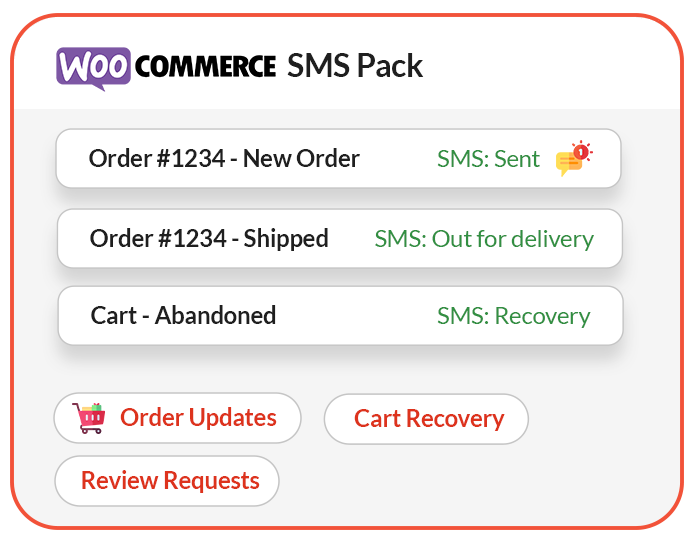 WOO COMMERCE SMS Pack

Order #1234 - New Order SMS: Sent

Order #1234 - Shipped SMS: Out for delivery

Cart - Abandoned SMS: Recovery

Order Updates

Cart Recovery

Review Requests